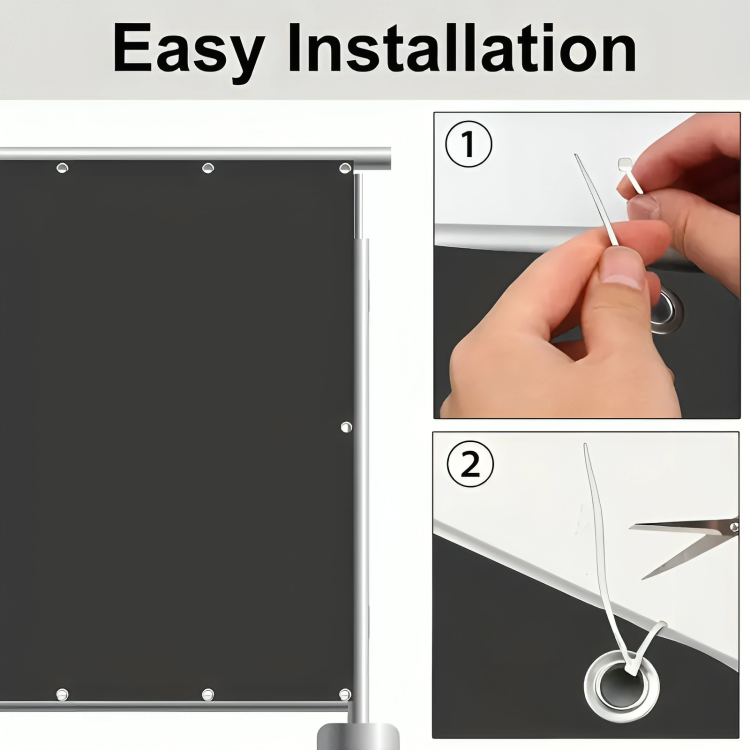 Easy Installation

1

2