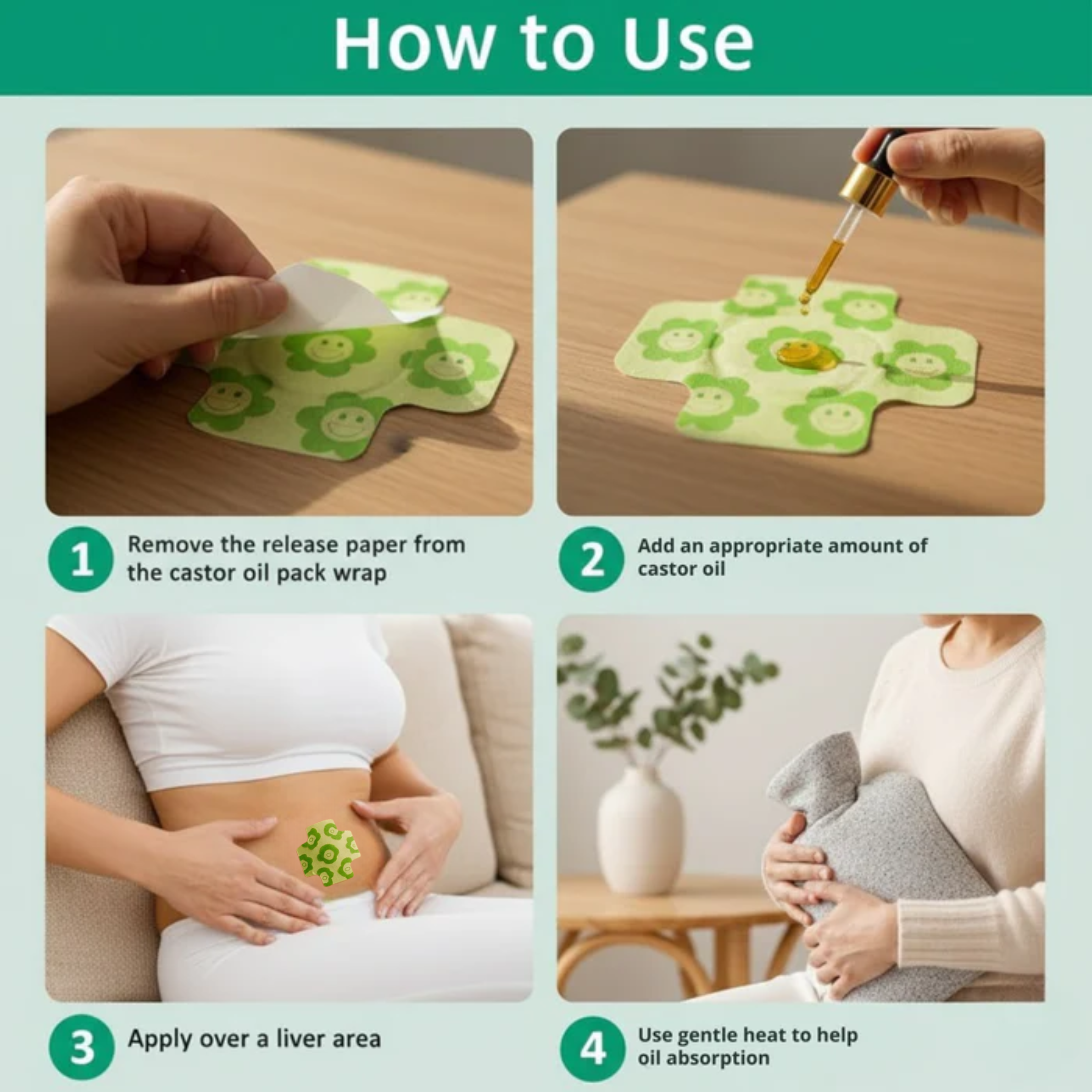 How to Use

1 Remove the release paper from the castor oil pack wrap

2 Add an appropriate amount of castor oil

3 Apply over a liver area

4 Use gentle heat to help oil absorption