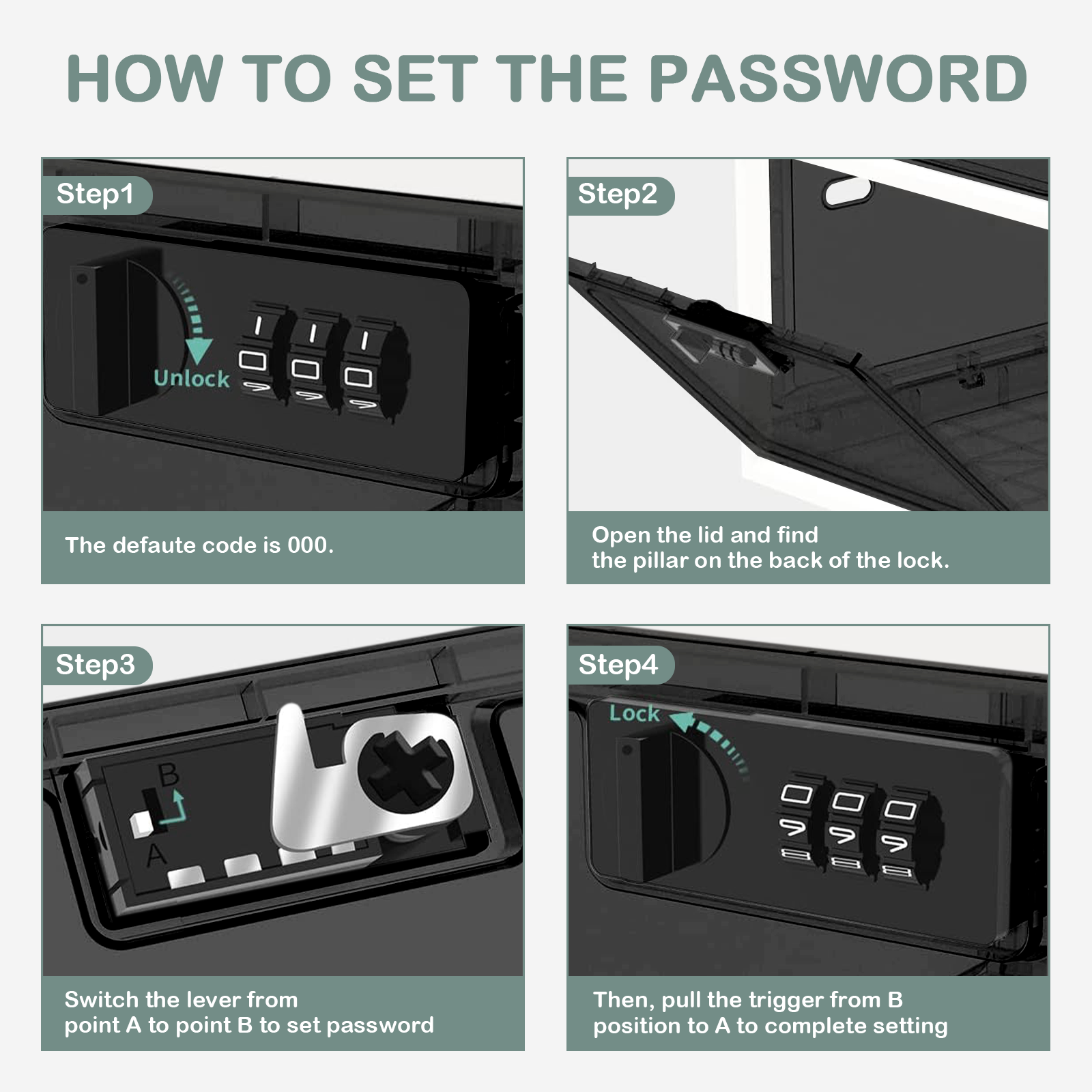 HOW TO SET THE PASSWORD

Step1

Unlock

1 1 1
0 0 0
9 9 9

The defaute code is 000.

Step2

Open the lid and find the pillar on the back of the lock.

Step3

B

A

Switch the lever from point A to point B to set password

Step4

Lock

0 0 0
9 9 9
8 8 8

Then, pull the trigger from B position to A to complete setting