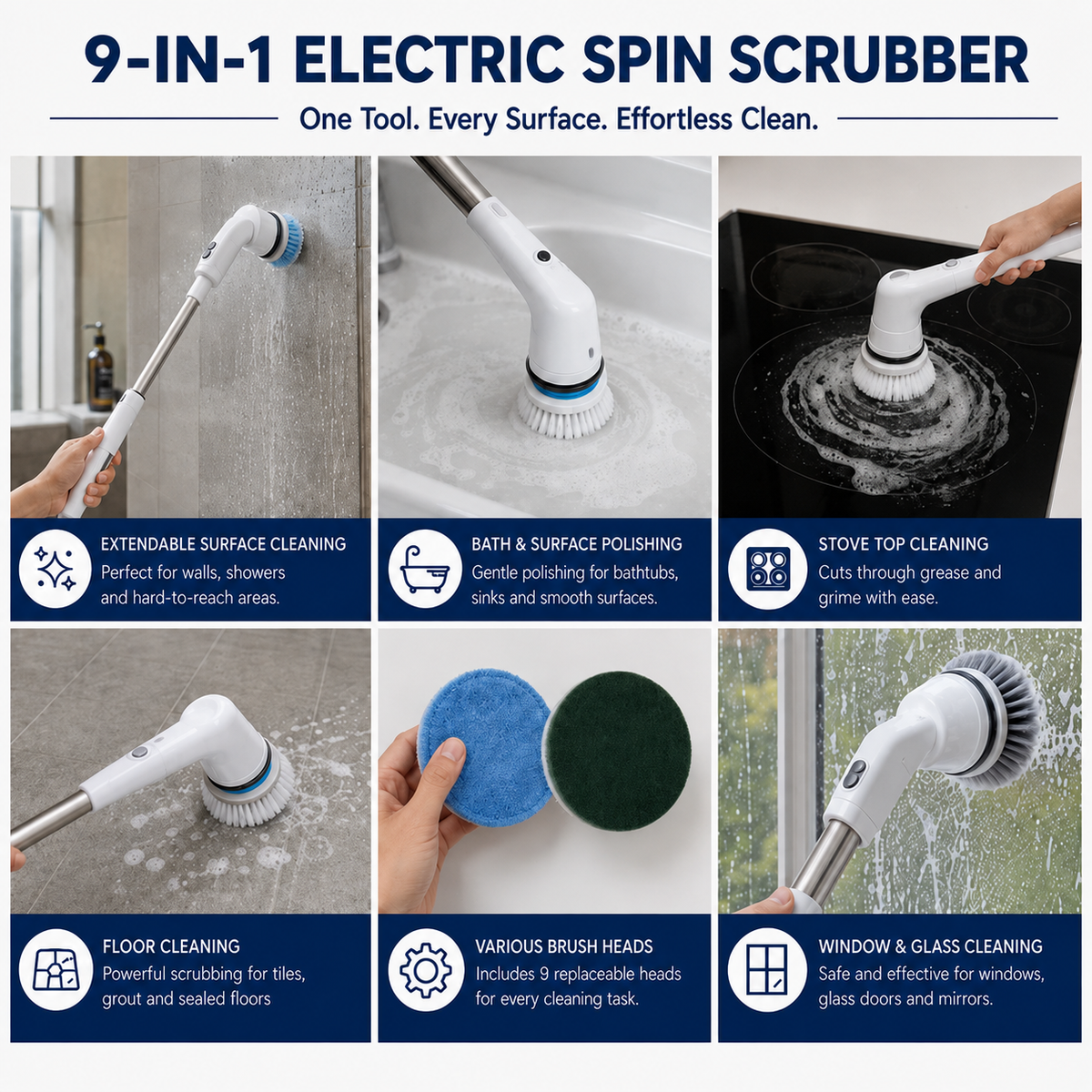 9-IN-1 ELECTRIC SPIN SCRUBBER

One Tool. Every Surface. Effortless Clean.

EXTENDABLE SURFACE CLEANING
Perfect for walls, showers and hard-to-reach areas.

BATH & SURFACE POLISHING
Gentle polishing for bathtubs, sinks and smooth surfaces.

STOVE TOP CLEANING
Cuts through grease and grime with ease.

FLOOR CLEANING
Powerful scrubbing for tiles, grout and sealed floors

VARIOUS BRUSH HEADS
Includes 9 replaceable heads for every cleaning task.

WINDOW & GLASS CLEANING
Safe and effective for windows, glass doors and mirrors.