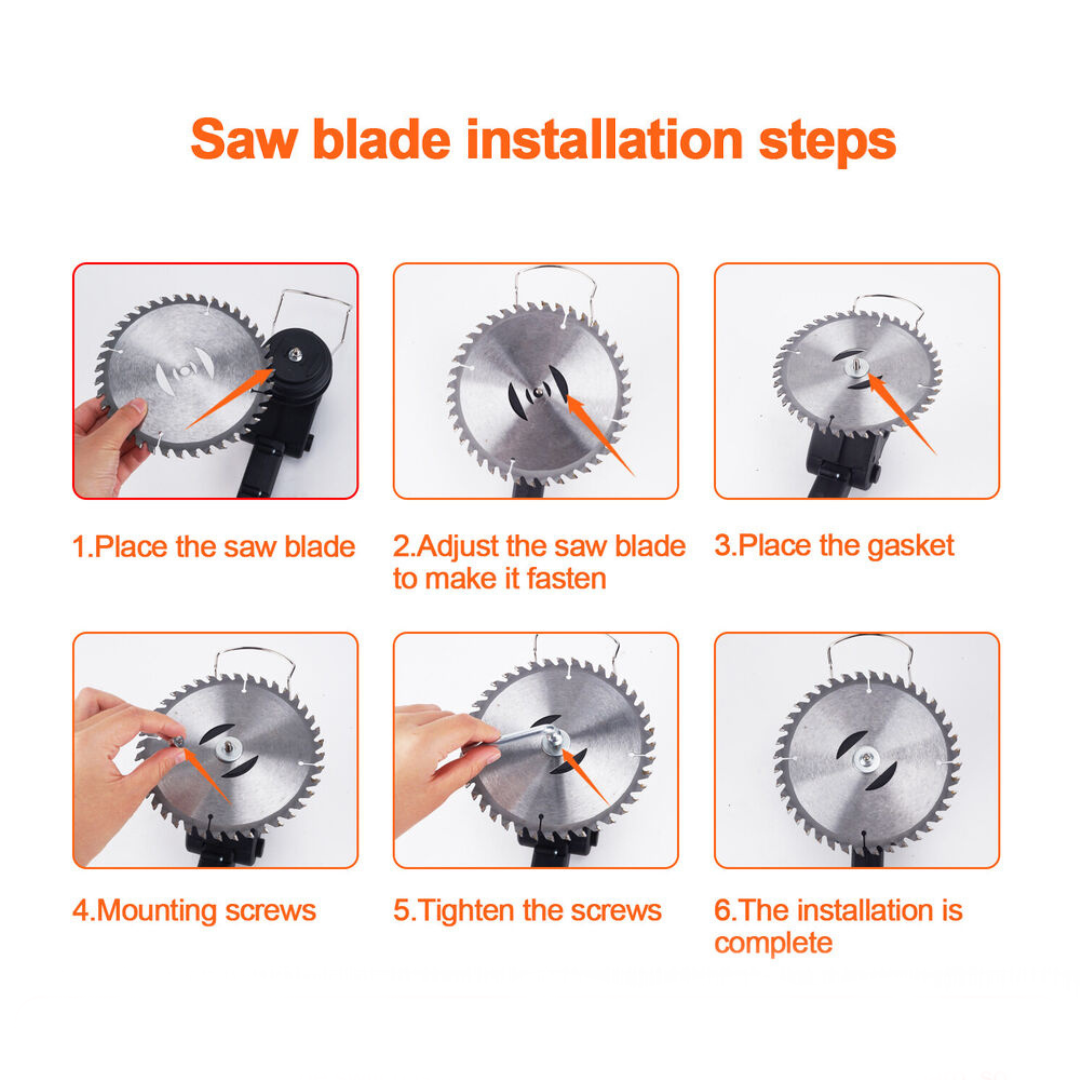 Saw blade installation steps

1.Place the saw blade

2.Adjust the saw blade to make it fasten

3.Place the gasket

4.Mounting screws

5.Tighten the screws

6.The installation is complete