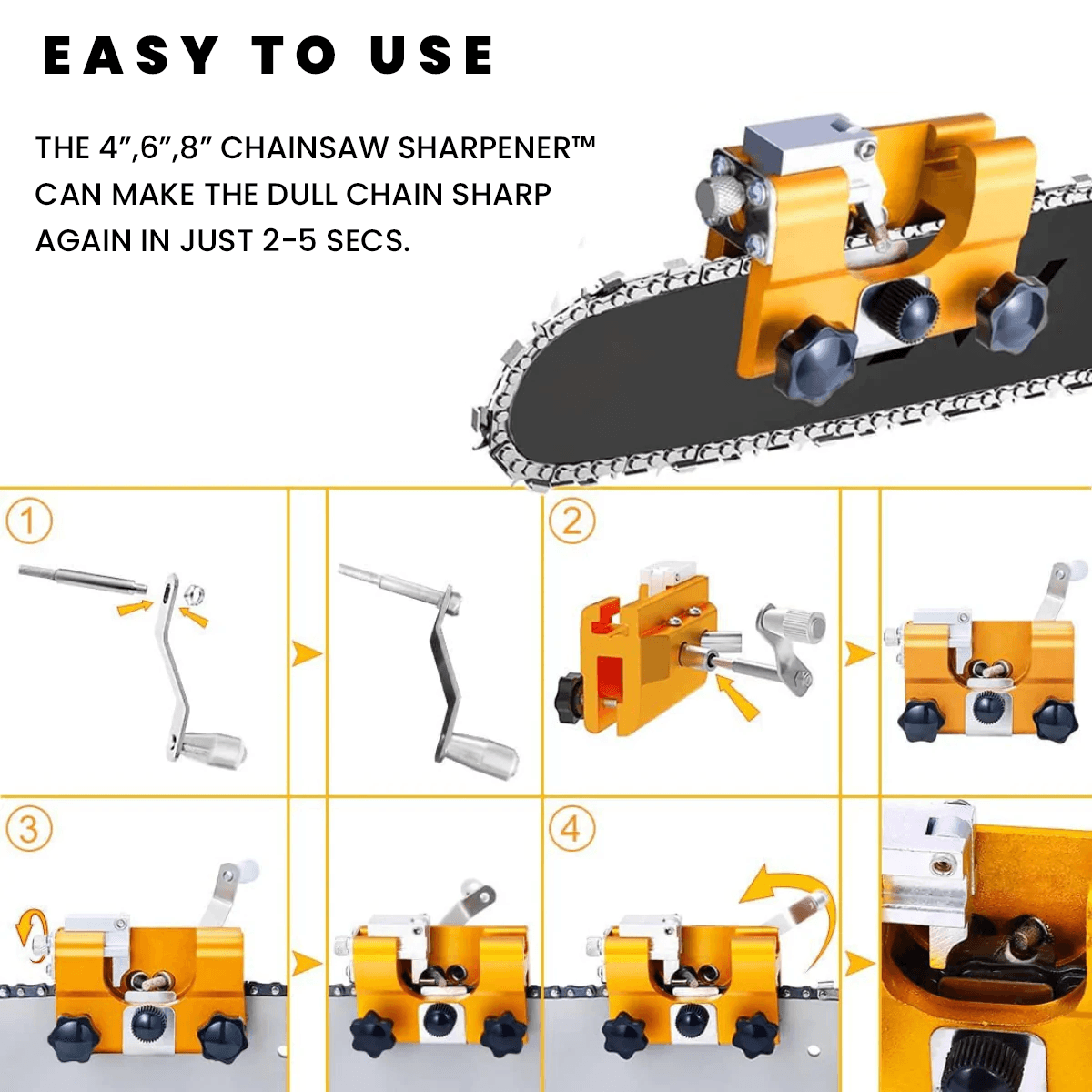 EASY TO USE

THE 4”,6”,8” CHAINSAW SHARPENER™ CAN MAKE THE DULL CHAIN SHARP AGAIN IN JUST 2-5 SECS.

1

2

3

4