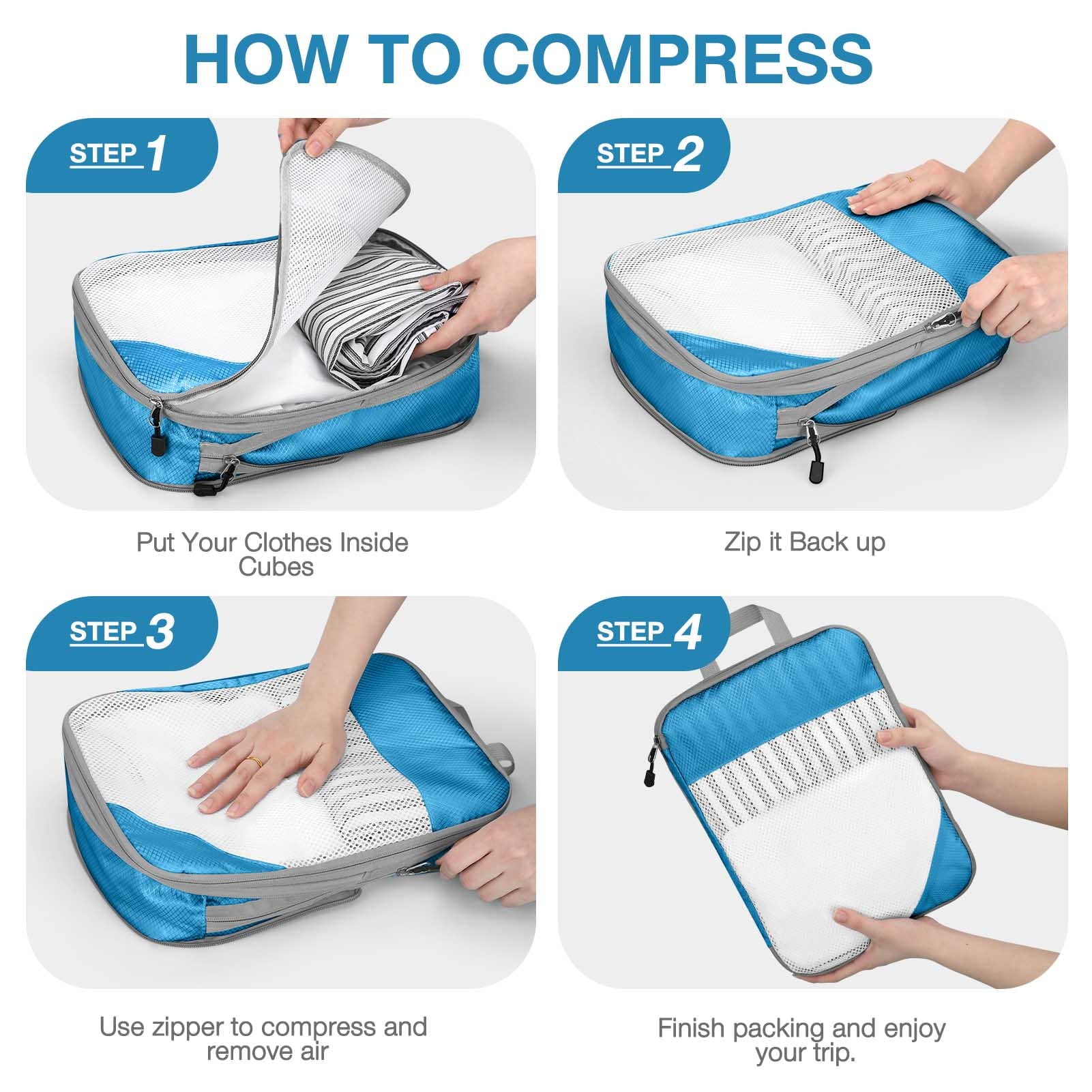 HOW TO COMPRESS

STEP 1

Put Your Clothes Inside Cubes

STEP 2

Zip it Back up

STEP 3

Use zipper to compress and remove air

STEP 4

Finish packing and enjoy your trip.