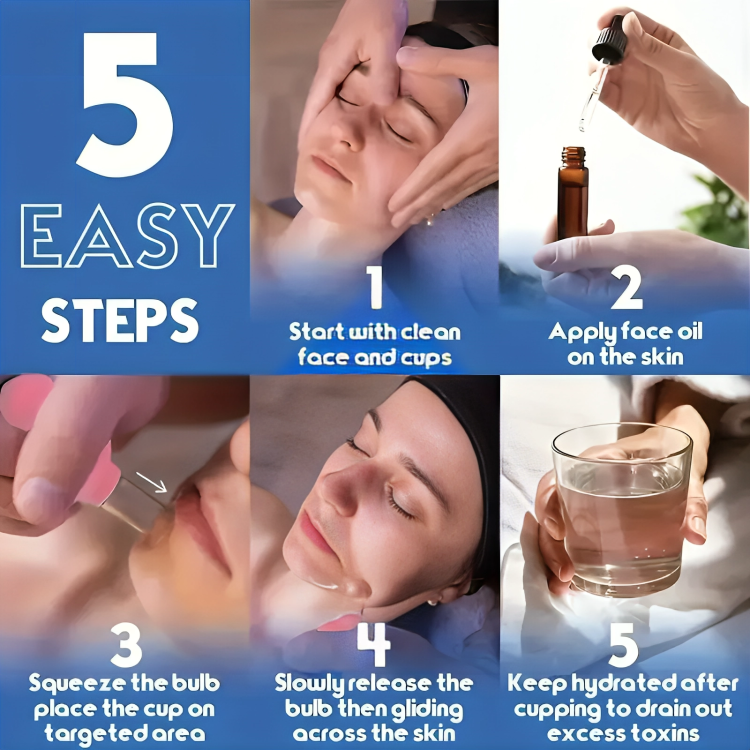 5 EASY STEPS

1
Start with clean face and cups

2
Apply face oil on the skin

3
Squeeze the bulb place the cup on targeted area

4
Slowly release the bulb then gliding across the skin

5
Keep hydrated after cupping to drain out excess toxins