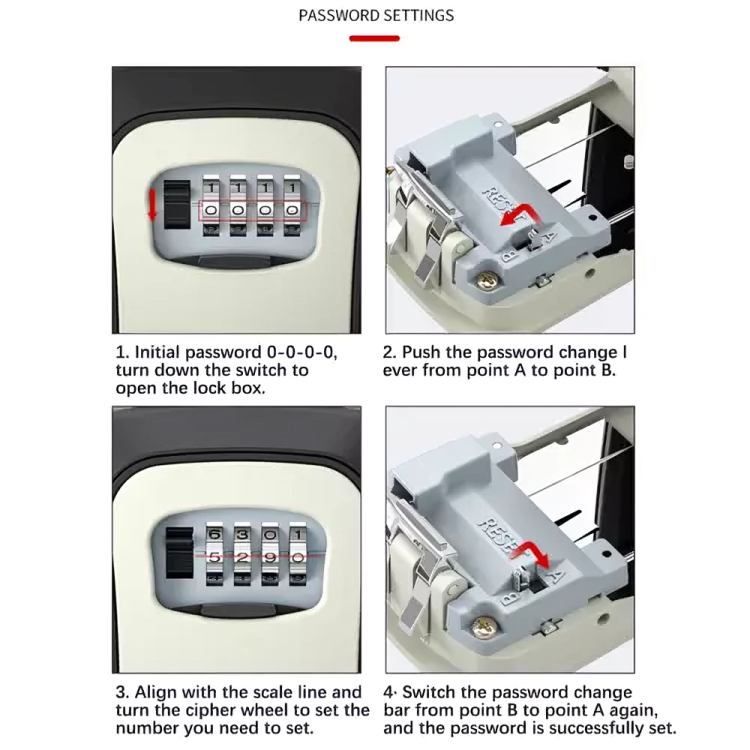 PASSWORD SETTINGS

1 1 1 1
0 0 0 0

RESET
A
B

1. Initial password 0-0-0-0, turn down the switch to open the lock box.

2. Push the password change l ever from point A to point B.

6 3 0 1
5 2 9 0

RESET
A
B

3. Align with the scale line and turn the cipher wheel to set the number you need to set.

4· Switch the password change bar from point B to point A again, and the password is successfully set.