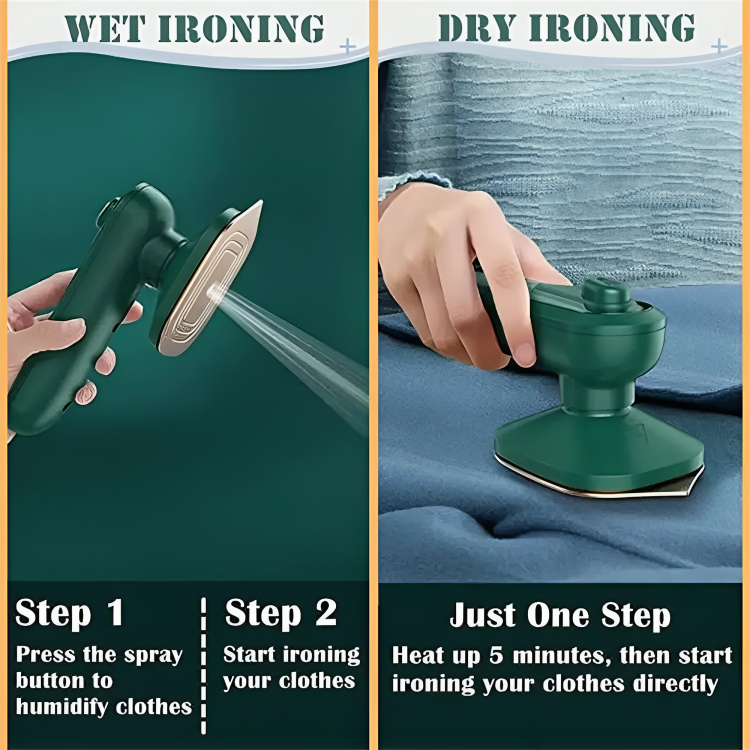 WET IRONING

Step 1
Press the spray button to humidify clothes

Step 2
Start ironing your clothes

DRY IRONING

Just One Step
Heat up 5 minutes, then start ironing your clothes directly