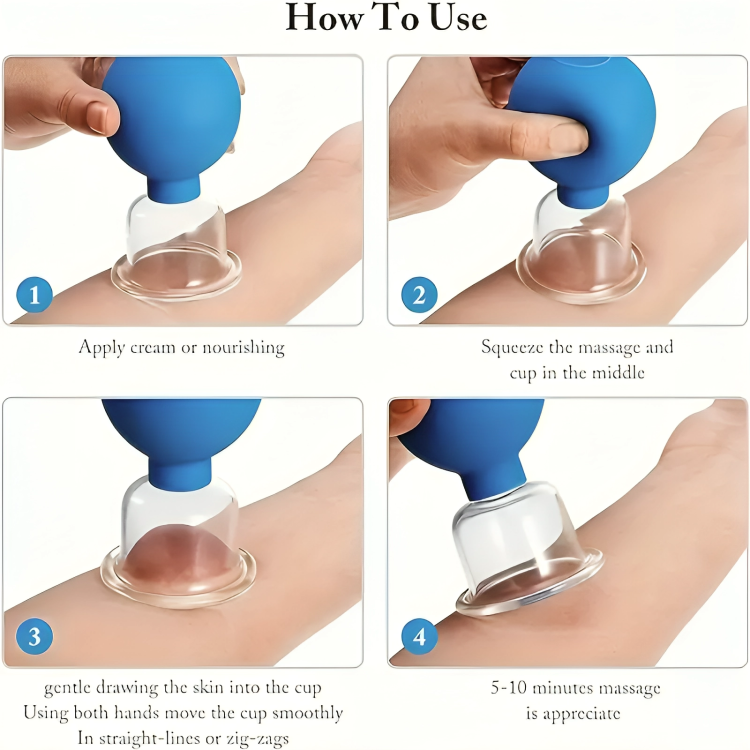 How To Use

1

Apply cream or nourishing

2

Squeeze the massage and cup in the middle

3

gentle drawing the skin into the cup
Using both hands move the cup smoothly
In straight-lines or zig-zags

4

5-10 minutes massage
is appreciate