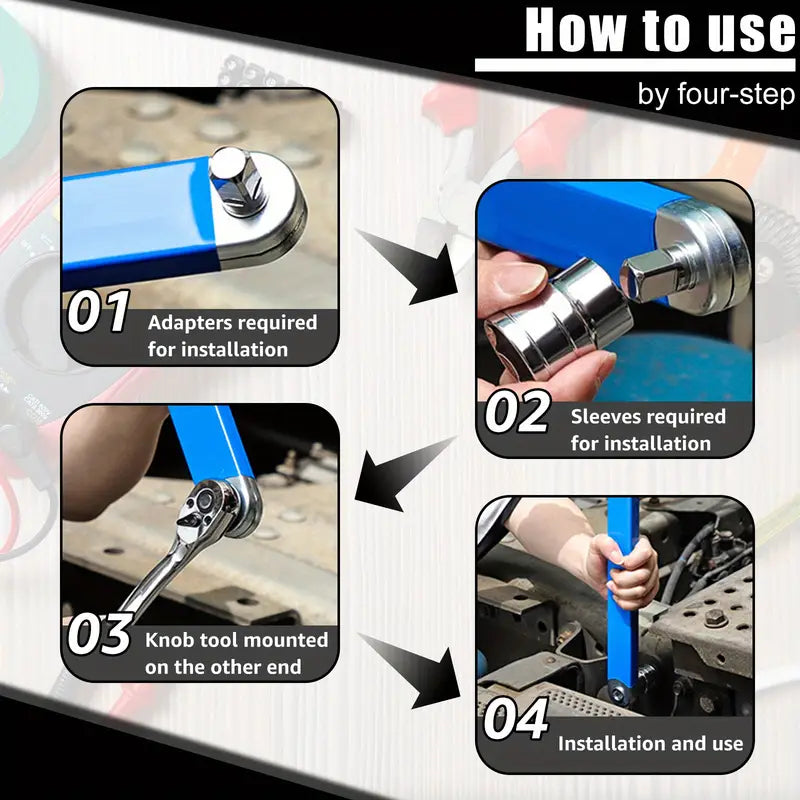 How to use
by four-step

01 Adapters required for installation

02 Sleeves required for installation

03 Knob tool mounted on the other end

04 Installation and use