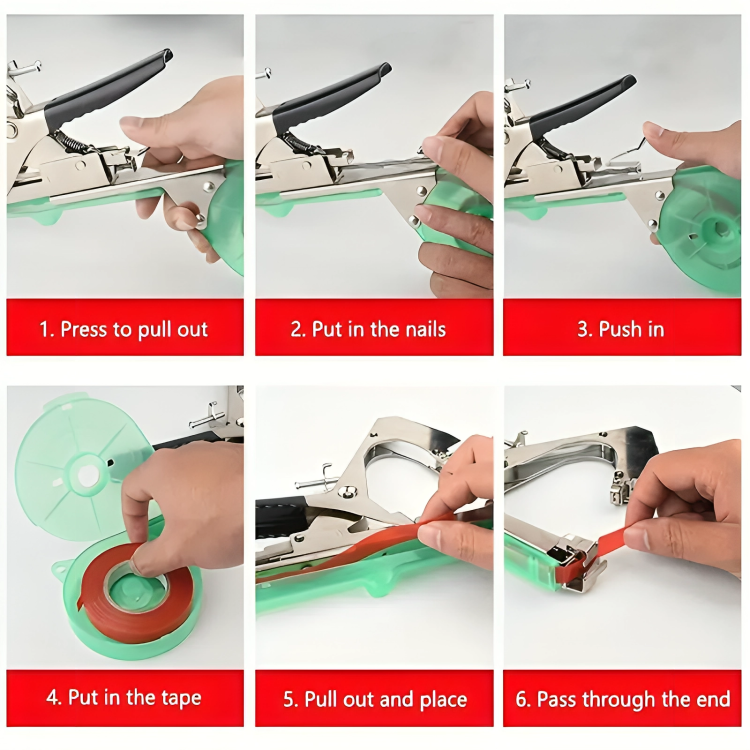 1. Press to pull out

2. Put in the nails

3. Push in

4. Put in the tape

5. Pull out and place

6. Pass through the end