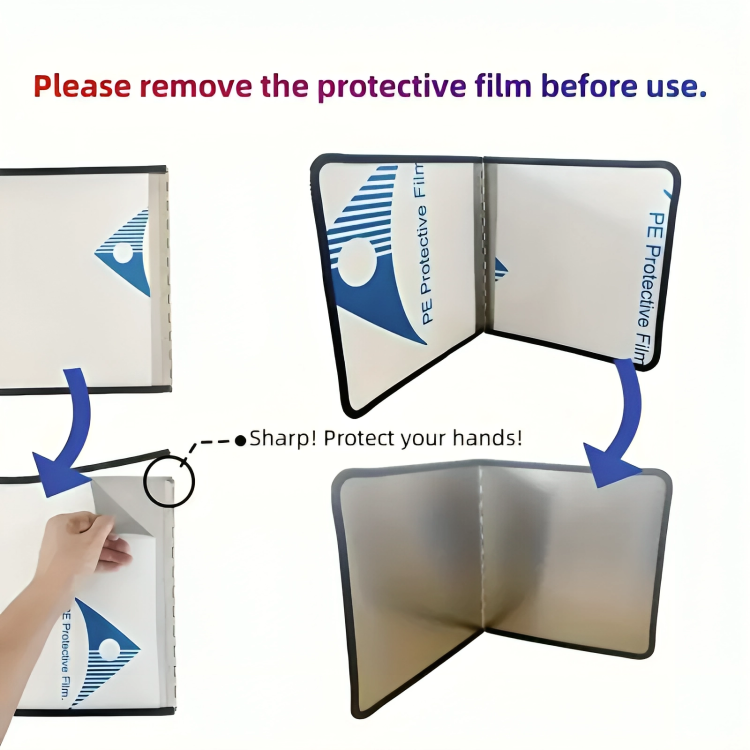 Please remove the protective film before use.

PE Protective Film

PE Protective Film

Sharp! Protect your hands!

PE Protective Film.