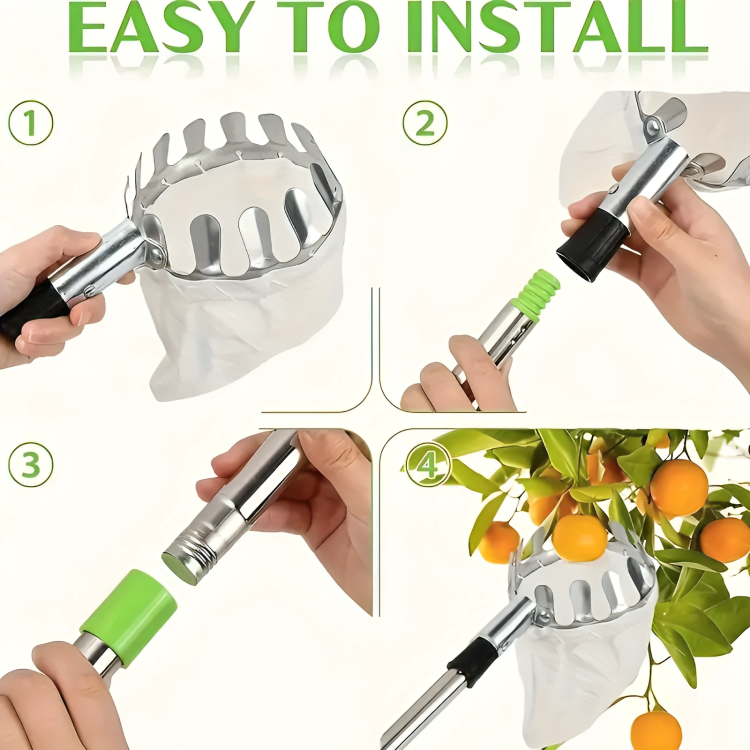 EASY TO INSTALL

1

2

3

4