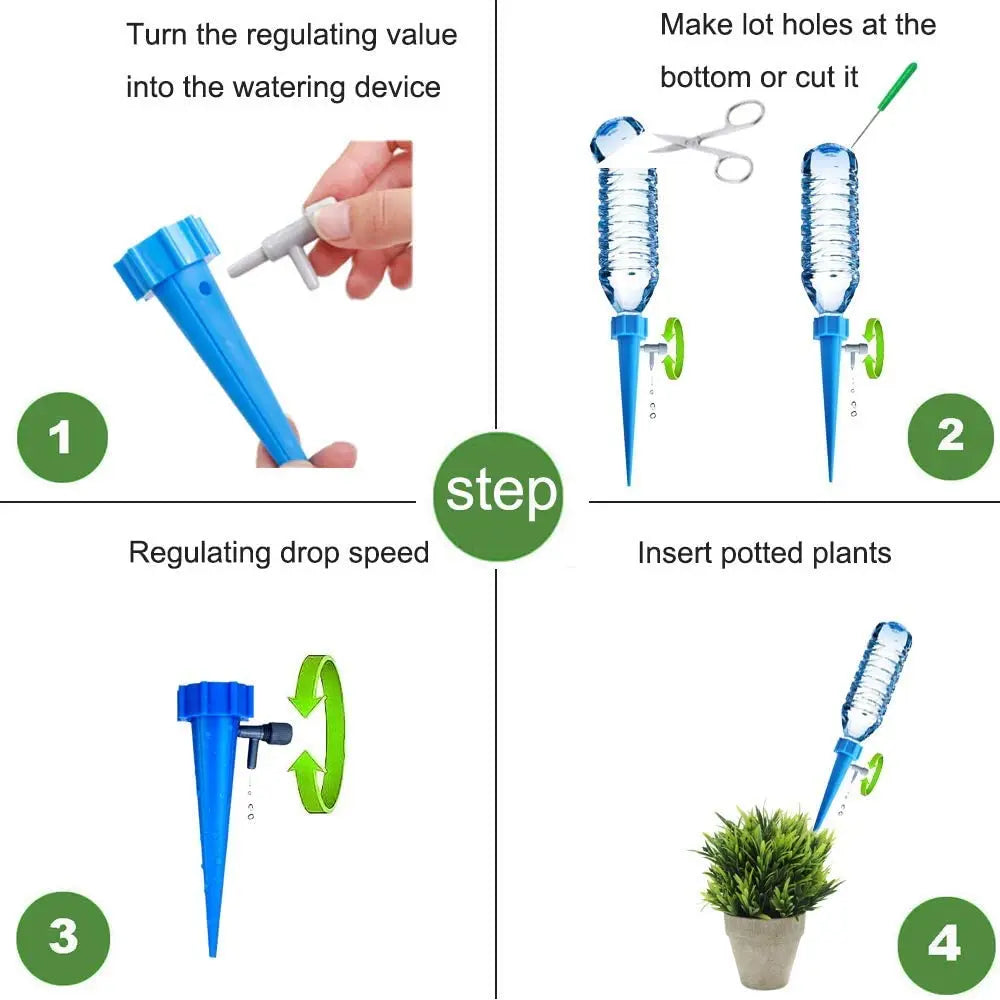 Turn the regulating value into the watering device

1

Make lot holes at the bottom or cut it

2

step

Regulating drop speed

3

Insert potted plants

4