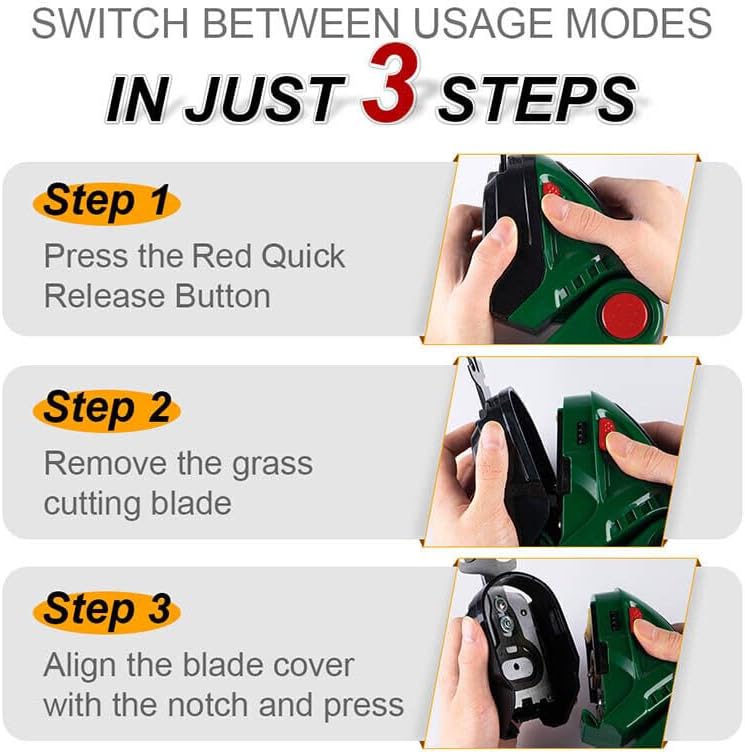 SWITCH BETWEEN USAGE MODES

IN JUST 3 STEPS

Step 1

Press the Red Quick Release Button

Step 2

Remove the grass cutting blade

Step 3

Align the blade cover with the notch and press