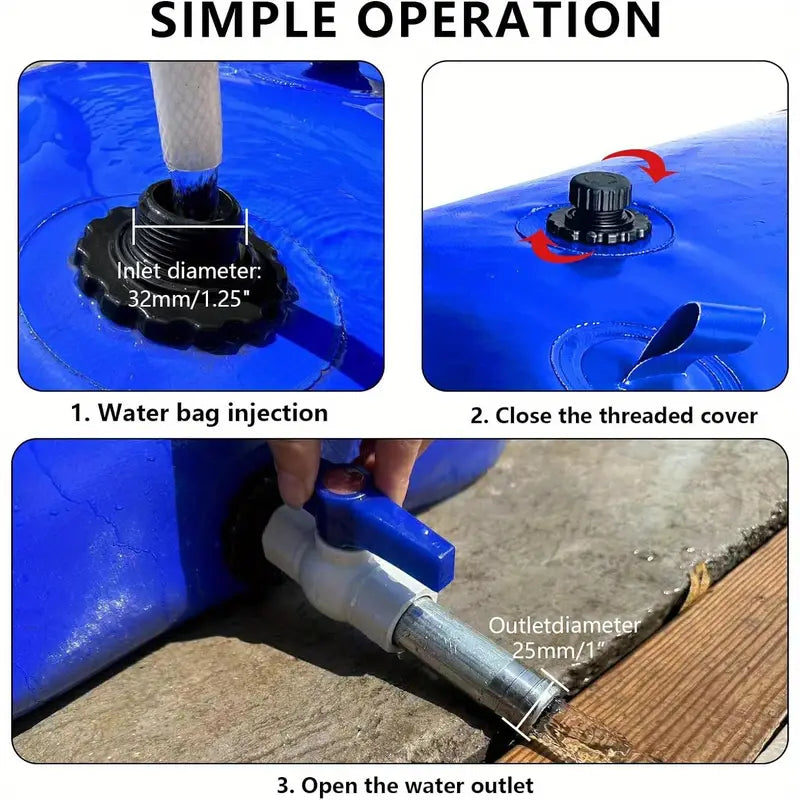 SIMPLE OPERATION

Inlet diameter: 32mm/1.25"

1. Water bag injection

2. Close the threaded cover

Outletdiameter 25mm/1"

3. Open the water outlet