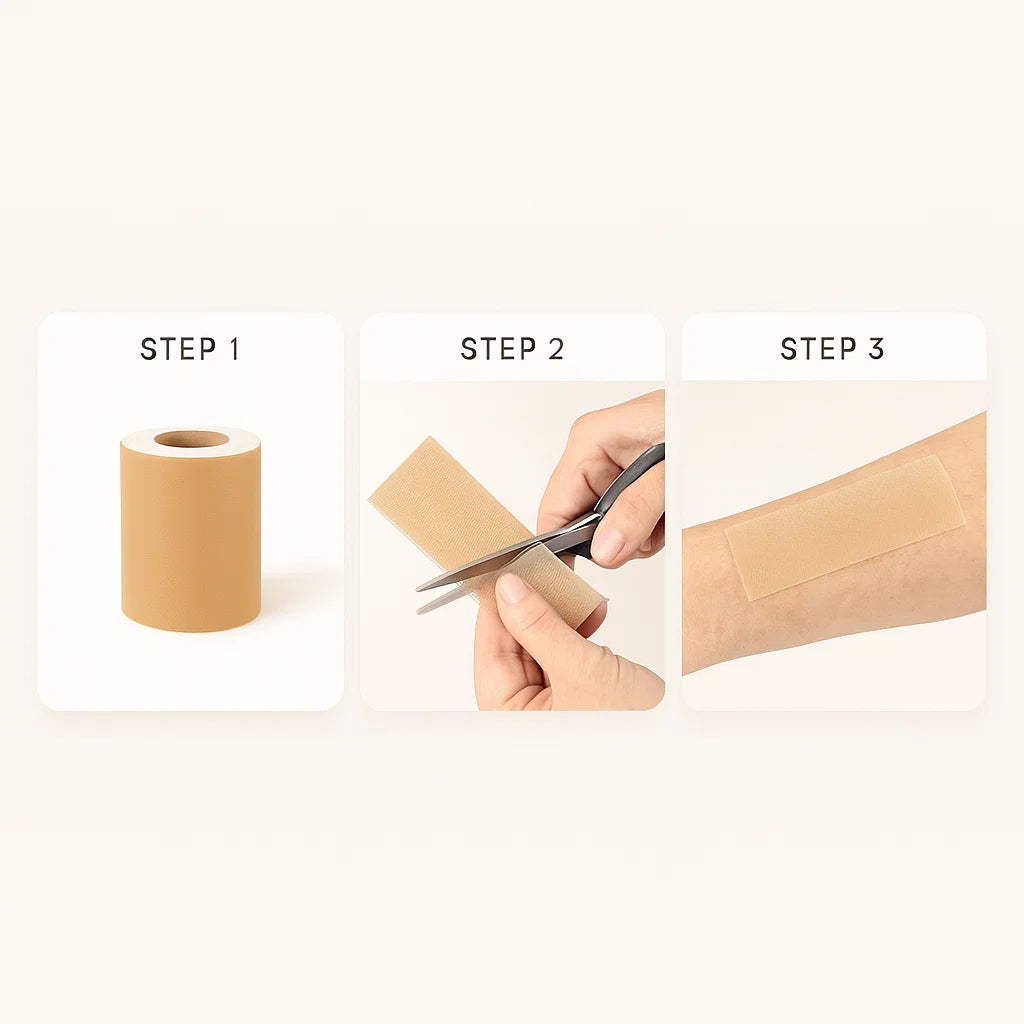 STEP 1

STEP 2

STEP 3