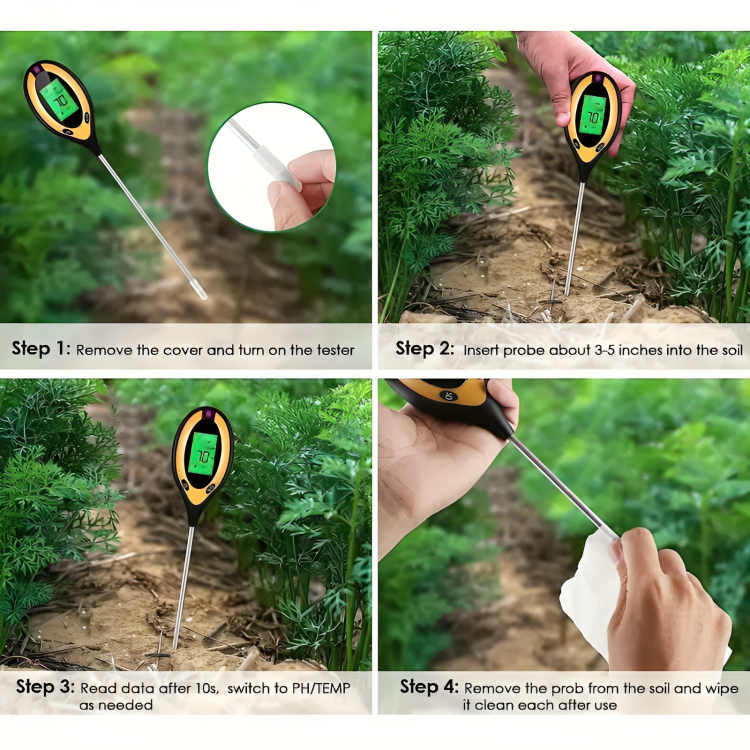 70

Step 1: Remove the cover and turn on the tester

70

Step 2: Insert probe about 3-5 inches into the soil

70

Step 3: Read data after 10s, switch to PH/TEMP as needed

Step 4: Remove the prob from the soil and wipe it clean each after use