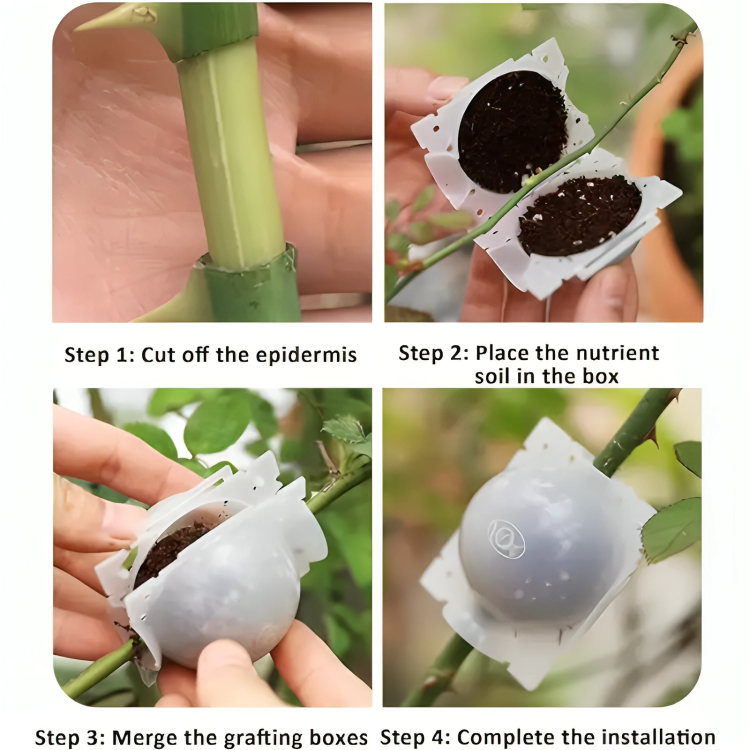 Step 1: Cut off the epidermis

Step 2: Place the nutrient soil in the box

Step 3: Merge the grafting boxes

Step 4: Complete the installation